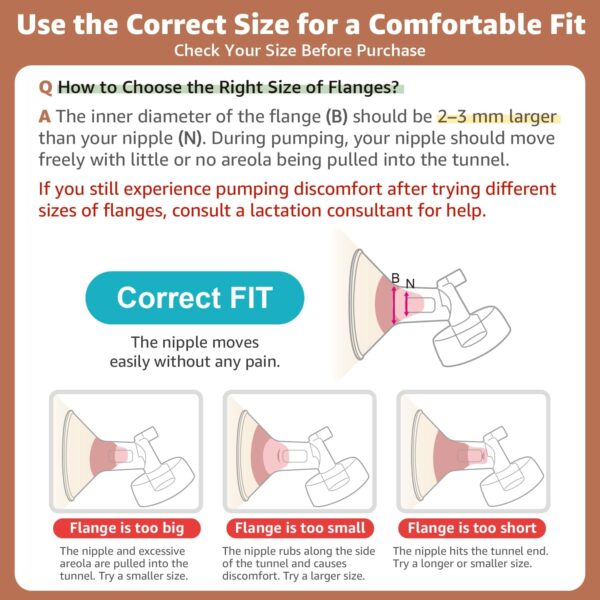 Use the Correct Size for a Comfortable Fit
Check Your Size Before Purchase

Q How to Choose the Right Size of Flanges?

A The inner diameter of the flange (B) should be 2–3 mm larger than your nipple (N). During pumping, your nipple should move freely with little or no areola being pulled into the tunnel.

If you still experience pumping discomfort after trying different sizes of flanges, consult a lactation consultant for help.

Correct FIT

The nipple moves easily without any pain.

B N

Flange is too big

The nipple and excessive areola are pulled into the tunnel. Try a smaller size.

Flange is too small

The nipple rubs along the side of the tunnel and causes discomfort. Try a larger size.

Flange is too short

The nipple hits the tunnel end. Try a longer or smaller size.