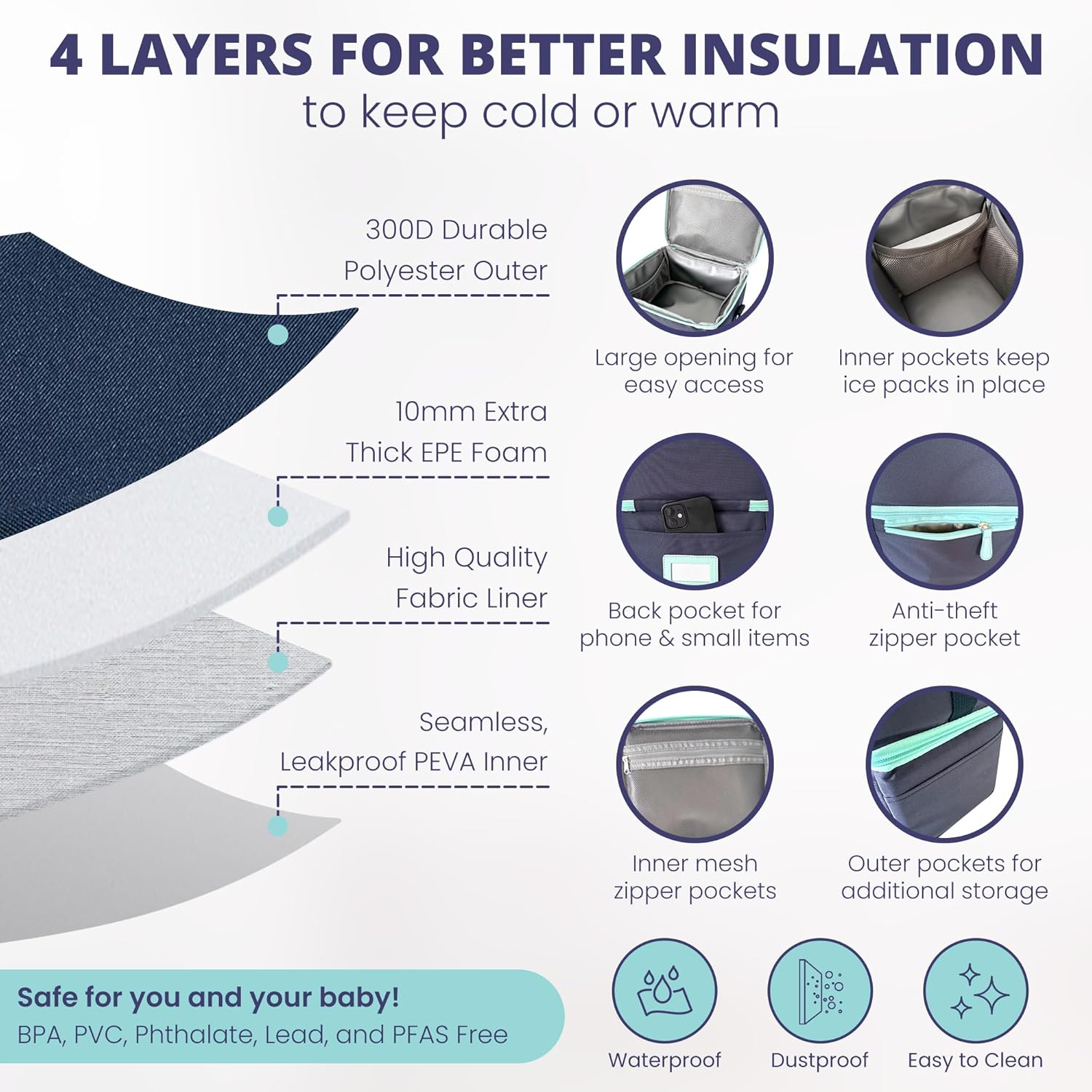 4 LAYERS FOR BETTER INSULATION
to keep cold or warm

300D Durable Polyester Outer

10mm Extra Thick EPE Foam

High Quality Fabric Liner

Seamless, Leakproof PEVA Inner

Large opening for easy access

Inner pockets keep ice packs in place

Back pocket for phone & small items

Anti-theft zipper pocket

Inner mesh zipper pockets

Outer pockets for additional storage

Safe for you and your baby!
BPA, PVC, Phthalate, Lead, and PFAS Free

Waterproof

Dustproof

Easy to Clean